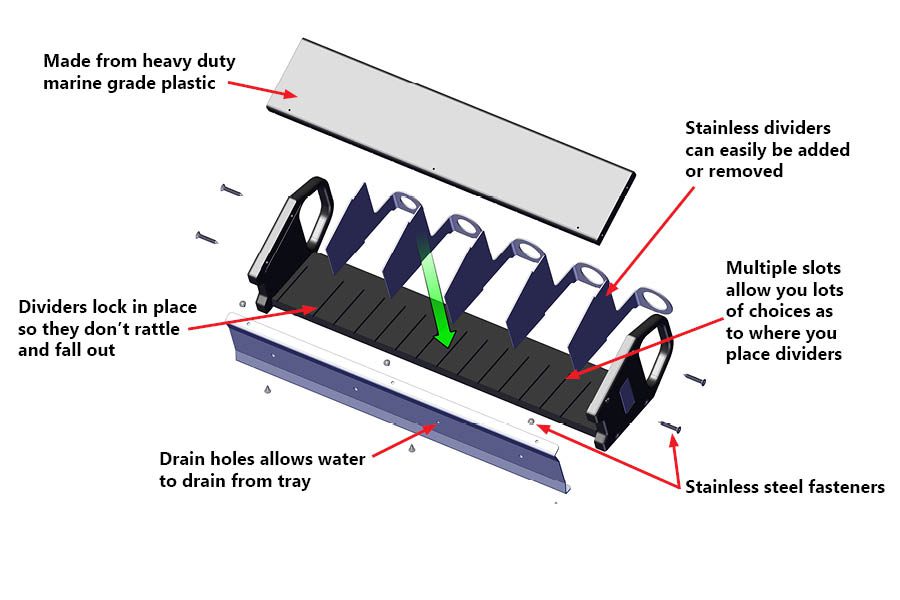 Made from heavy duty marine grade plastic

Stainless dividers can easily be added or removed

Multiple slots allow you lots of choices as to where you place dividers

Dividers lock in place so they don't rattle and fall out

Drain holes allows water to drain from tray

Stainless steel fasteners